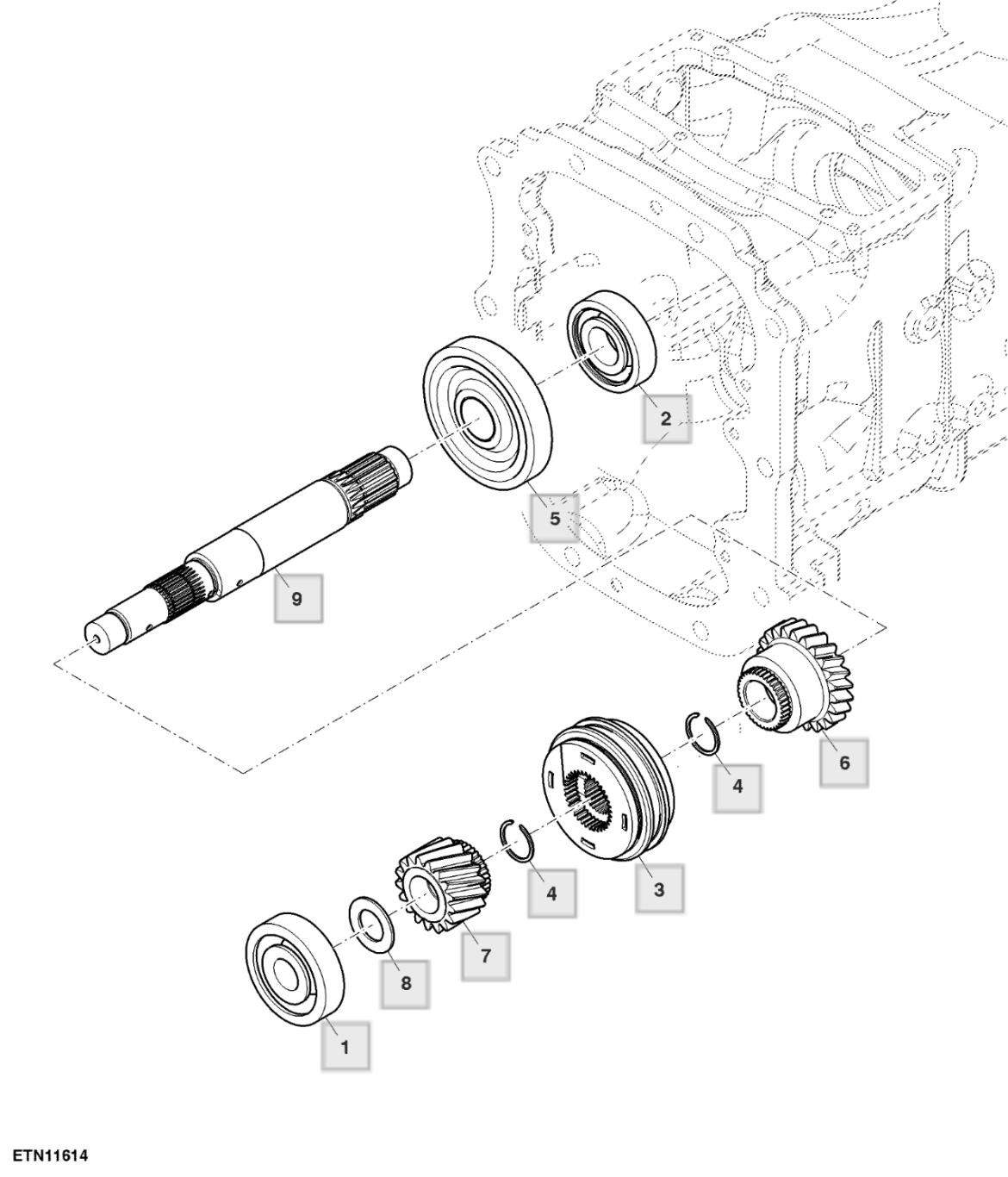 2

5

9

6

4

3

4

7

8

1

ETN11614